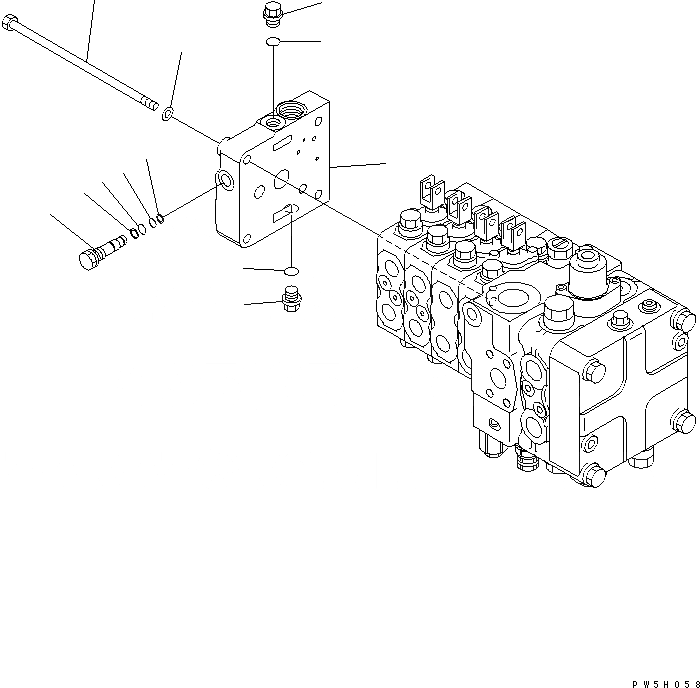 PW5H058