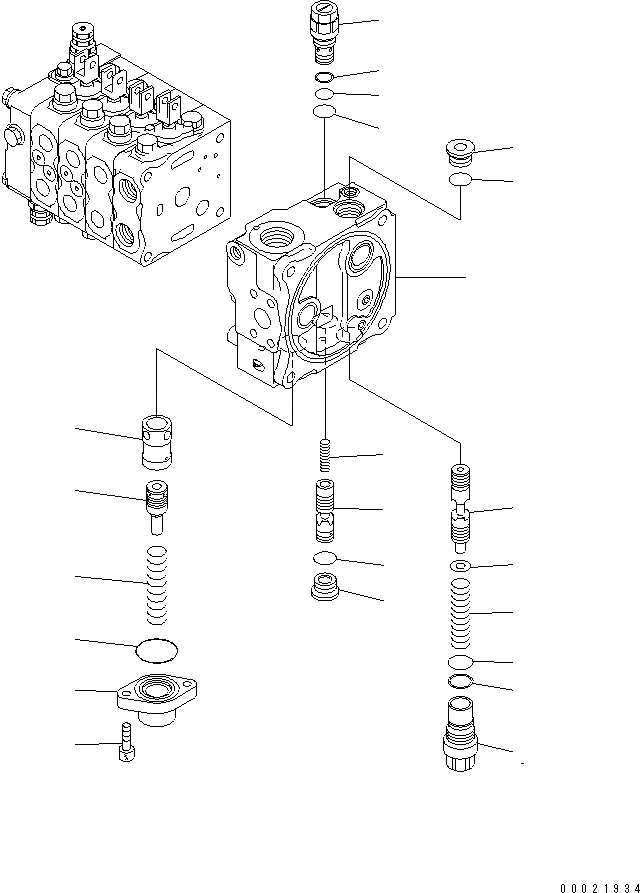 00021934