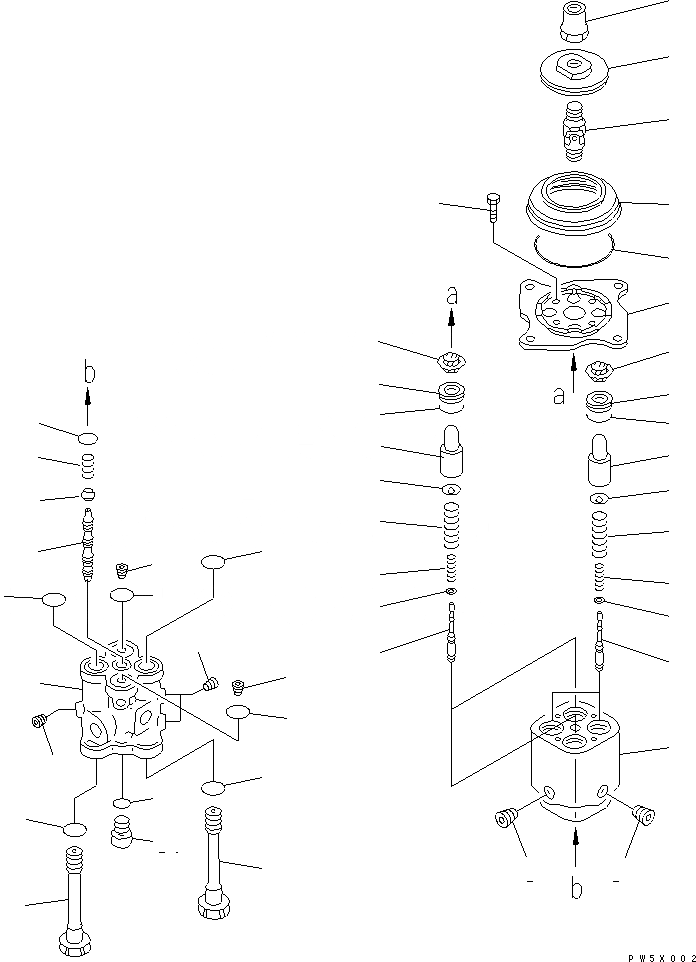 a
a
b
b
PW5X002