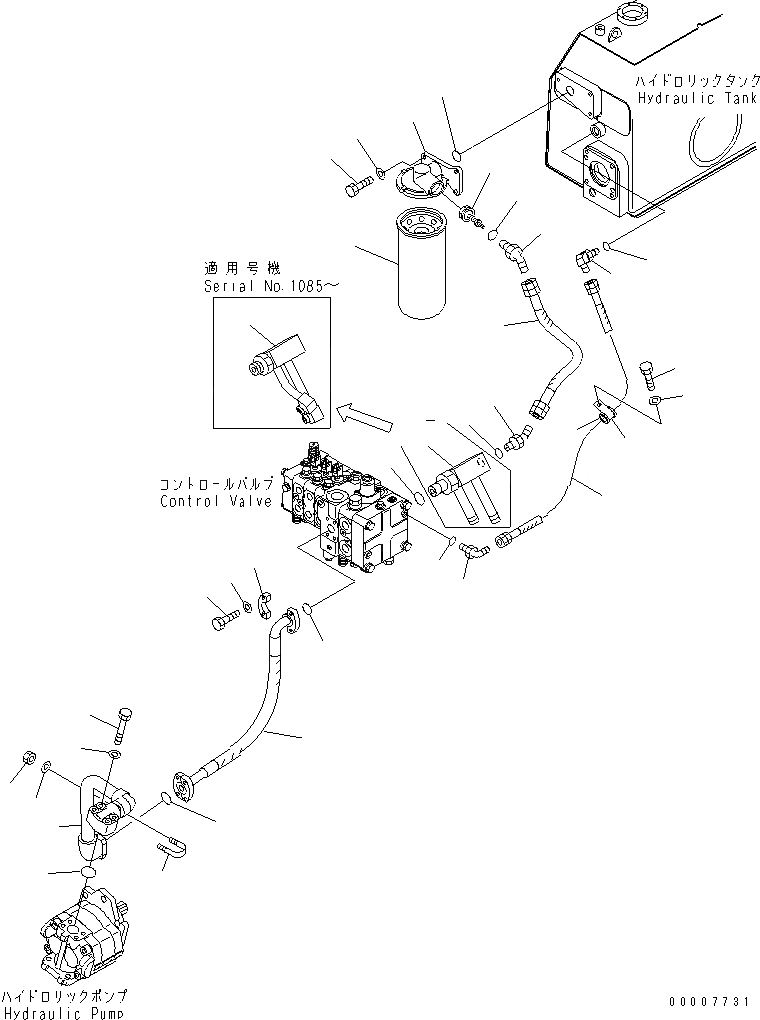 ハイドロリックタンク
Hydraulic Tank

適用号機
Serial No.1085～

コントロールバルブ
Control Valve

ハイドロリックポンプ
Hydraulic Pump

00007731