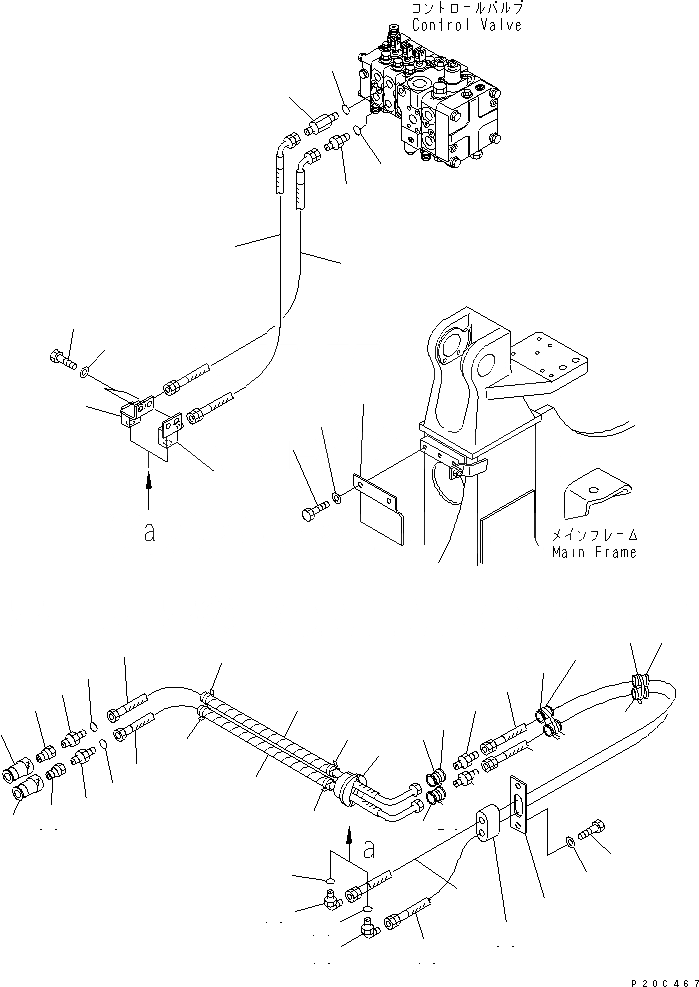 コントロールバルブ
Control Valve

a

メインフレーム
Main Frame

a

P20C467