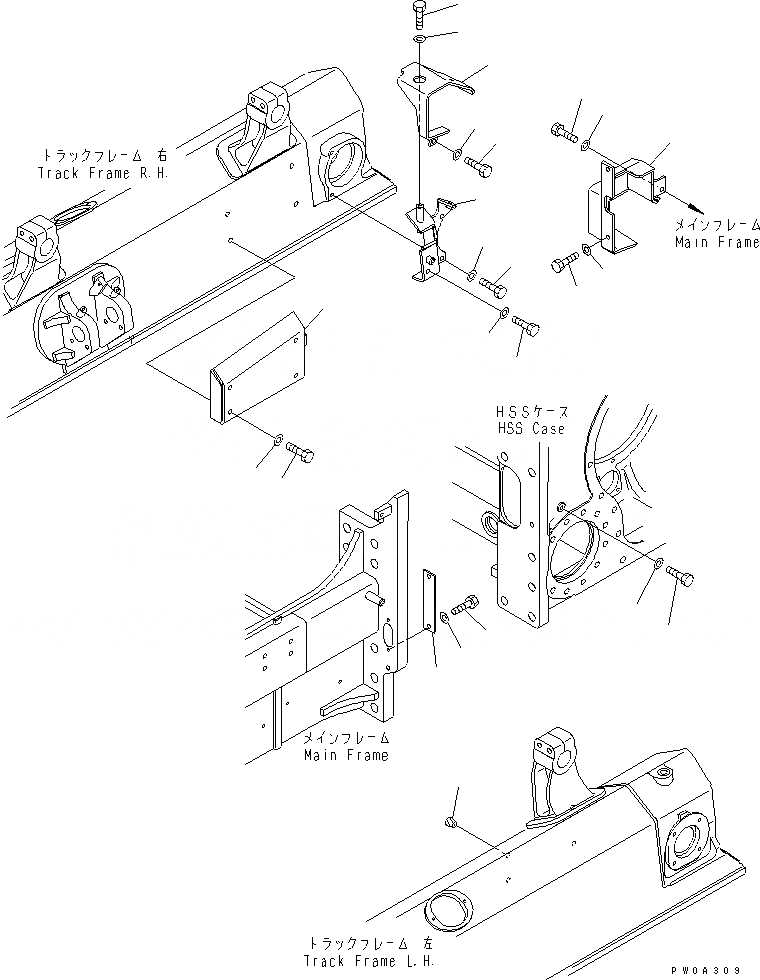 トラックフレーム 右
Track Frame R.H.

メインフレーム
Main Frame

HSSケース
HSS Case

メインフレーム
Main Frame

トラックフレーム 左
Track Frame L.H.

PW0A309