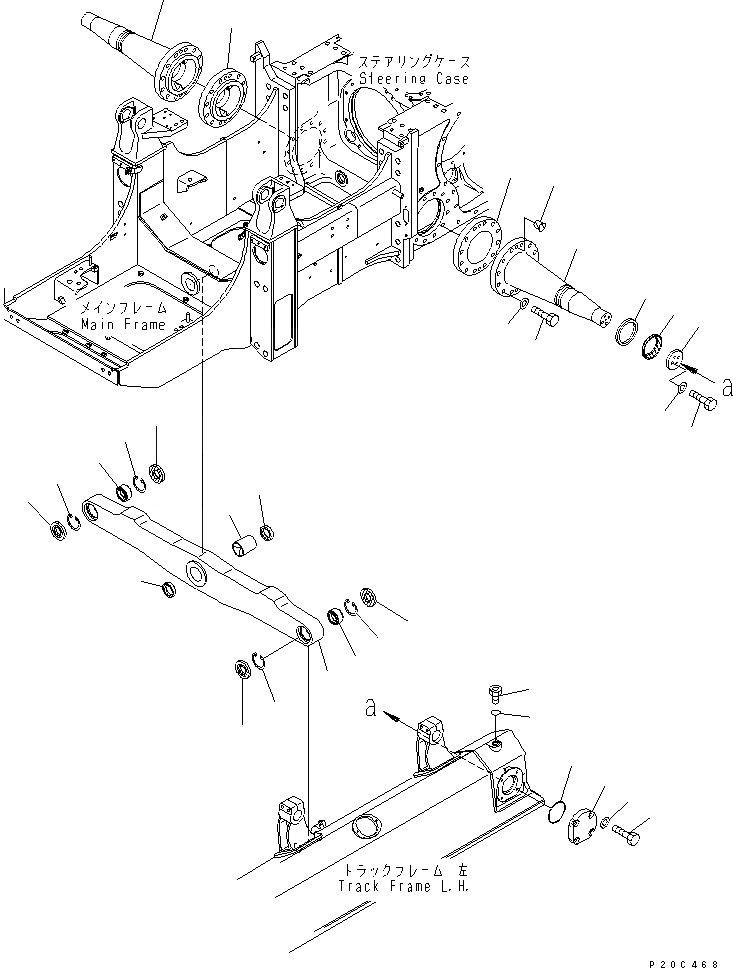 ステアリングケース
Steering Case

メインフレーム
Main Frame

a

a

トラックフレーム 左
Track Frame L.H.

P20C468