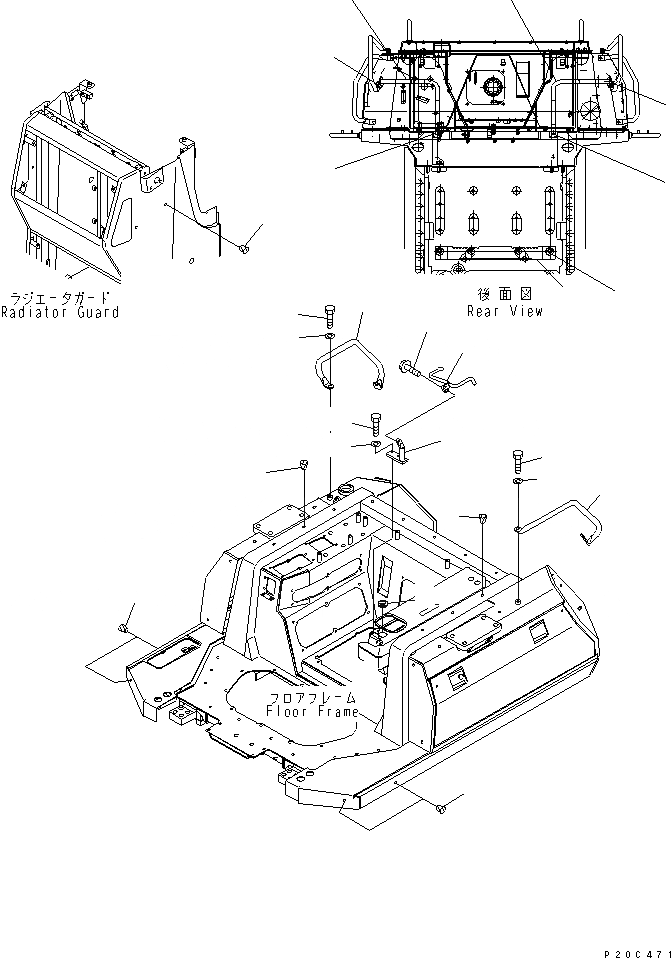 ラジエータガード
Radiator Guard

後面図
Rear View

フロアフレーム
Floor Frame

P20C471