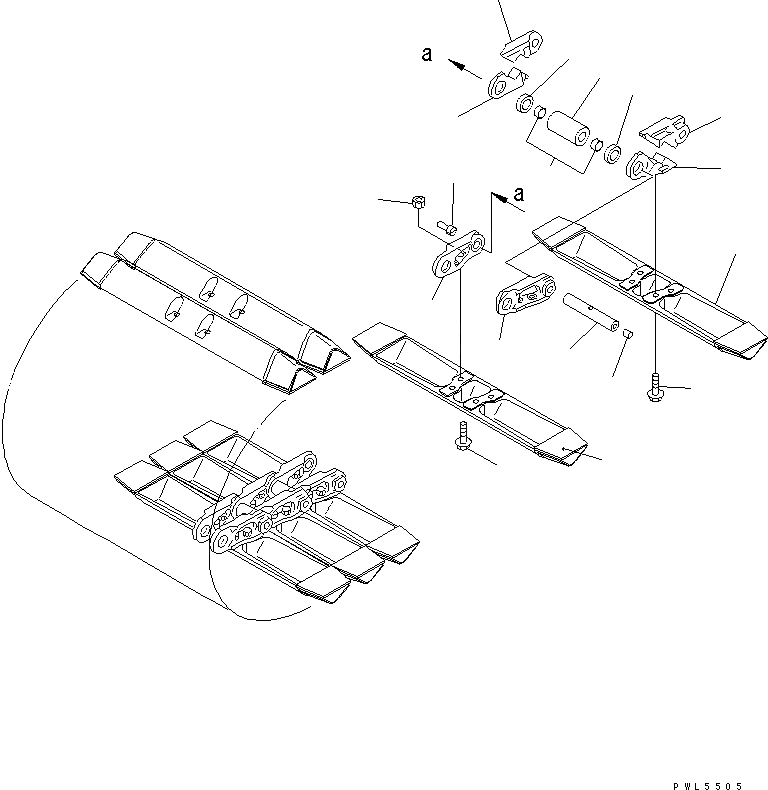 a

a

PWL5505