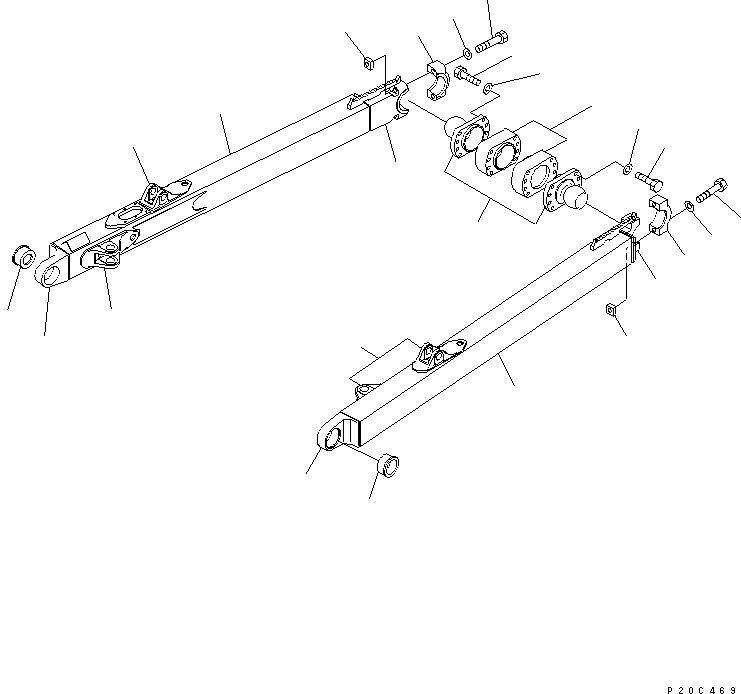 P20C469