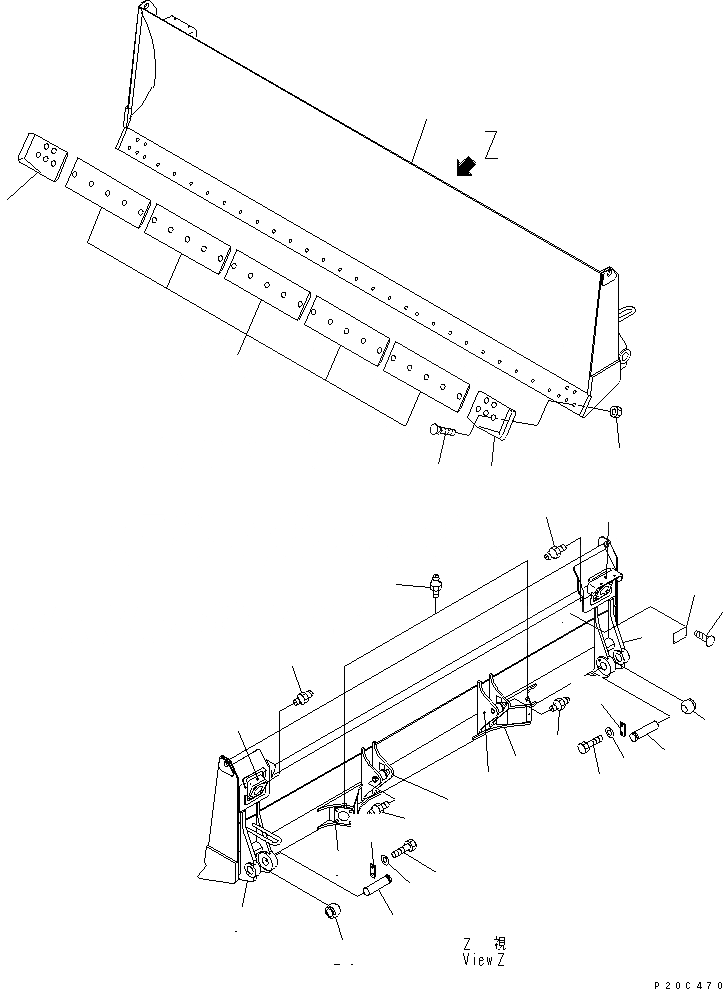 Z

Z 視
View Z

P20C470