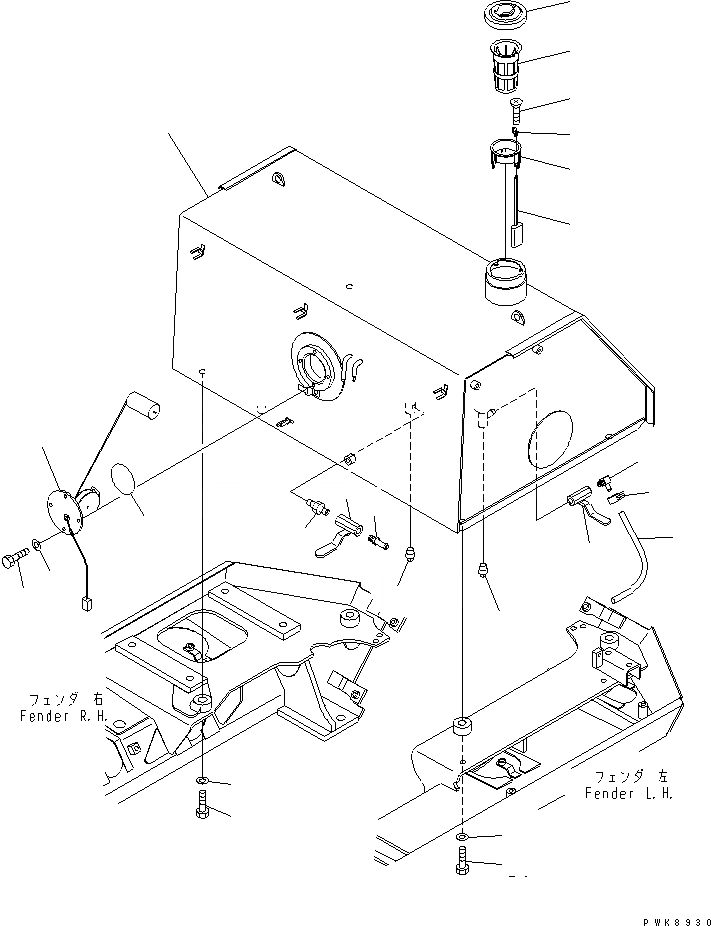 フェンダ 右
Fender R.H.

フェンダ 左
Fender L.H.

PWK8930