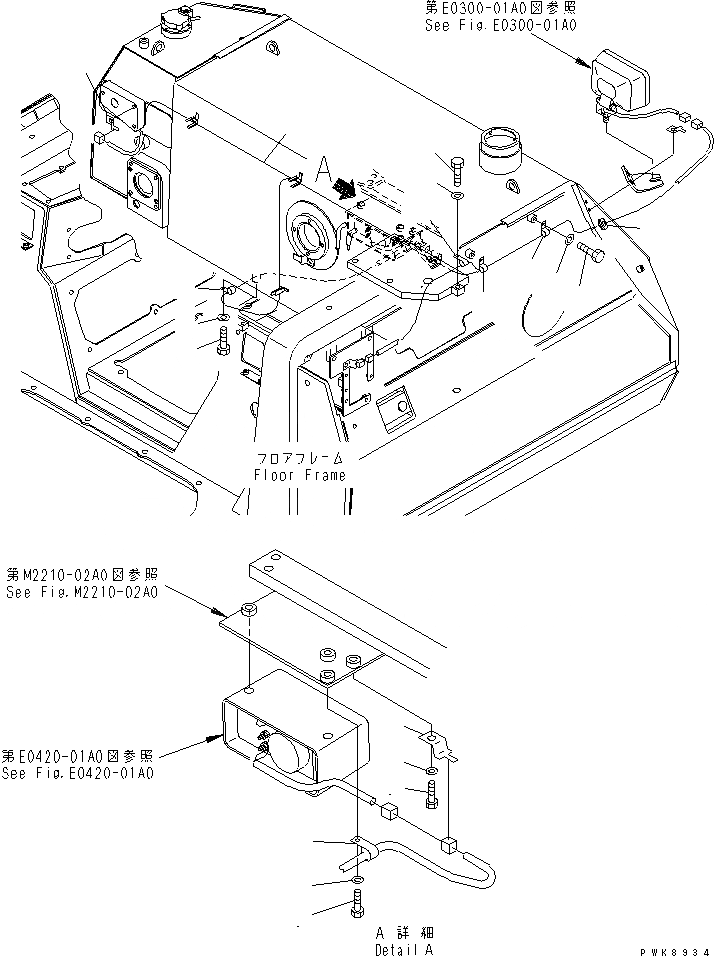 第E0300-01A0図参照
See Fig.E0300-01A0

A

フロアフレーム
Floor Frame

第M2210-02A0図参照
See Fig.M2210-02A0

第E0420-01A0図参照
See Fig.E0420-01A0

A 詳細
Detail A

PWK8934