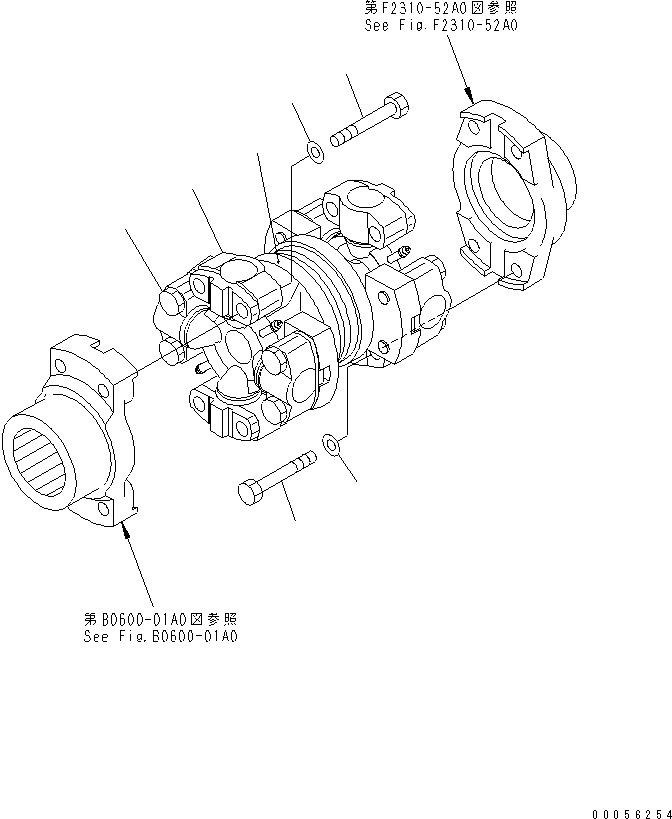 第F2310-52A0図参照
See Fig.F2310-52A0

第B0600-01A0図参照
See Fig.B0600-01A0

00056254