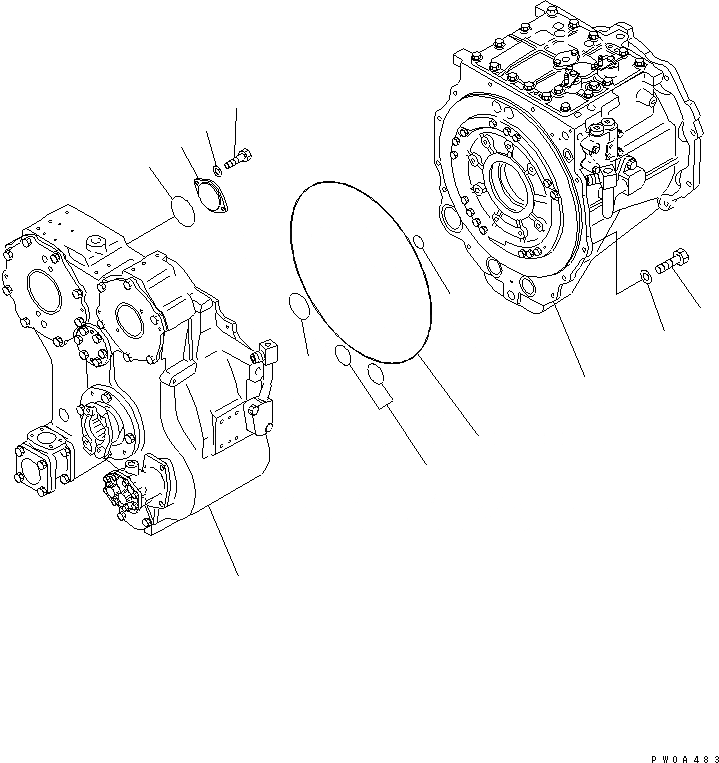 PW0A483