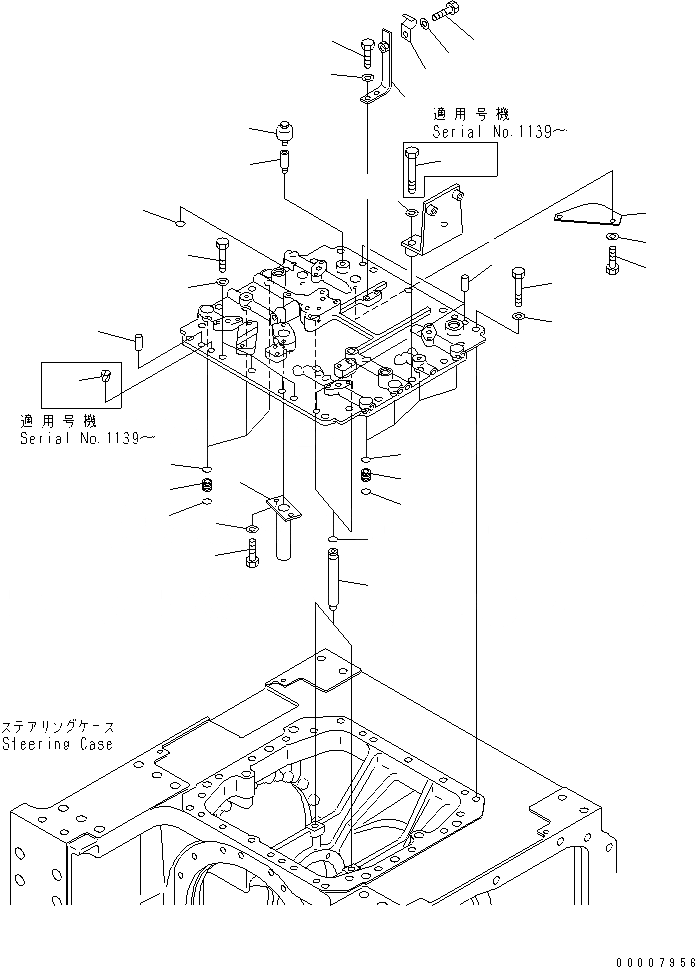 適用号機
Serial No.1139～

適用号機
Serial No.1139～

ステアリングケース
Steering Case

00007956