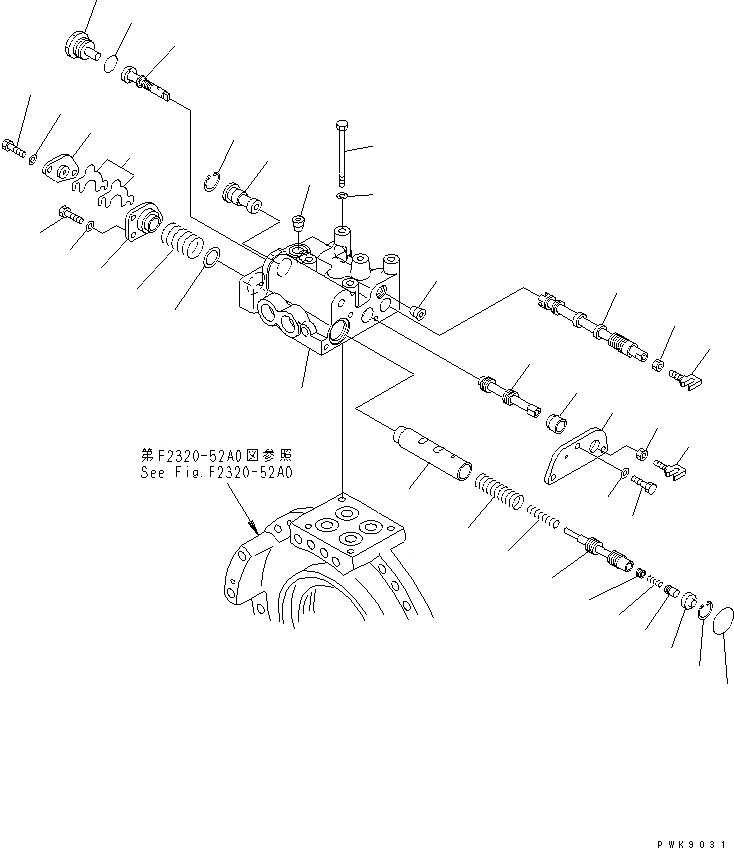 第F2320-52A0図参照
See Fig.F2320-52A0

PWK9031