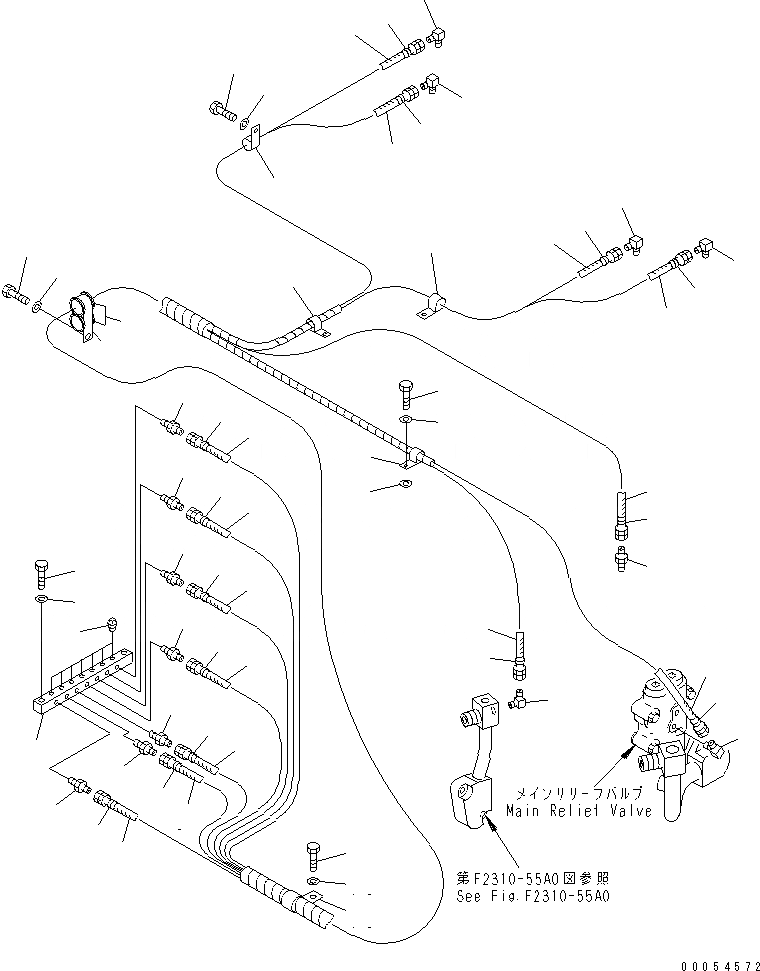 メインリリーフバルブ
Main Relief Valve

第F2310-55A0図参照
See Fig.F2310-55A0

00054572