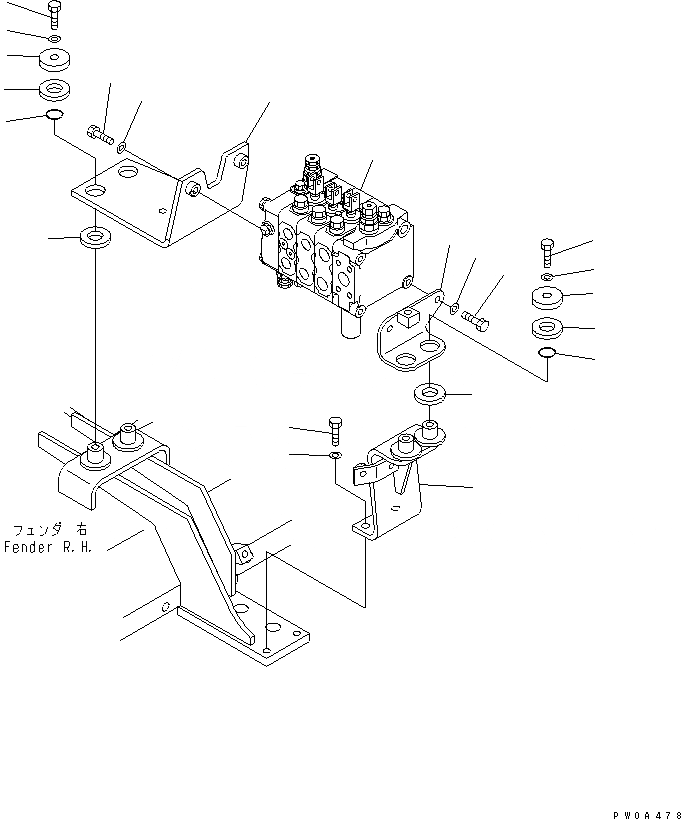 フェンダ 右
Fender R.H.

PW0A478