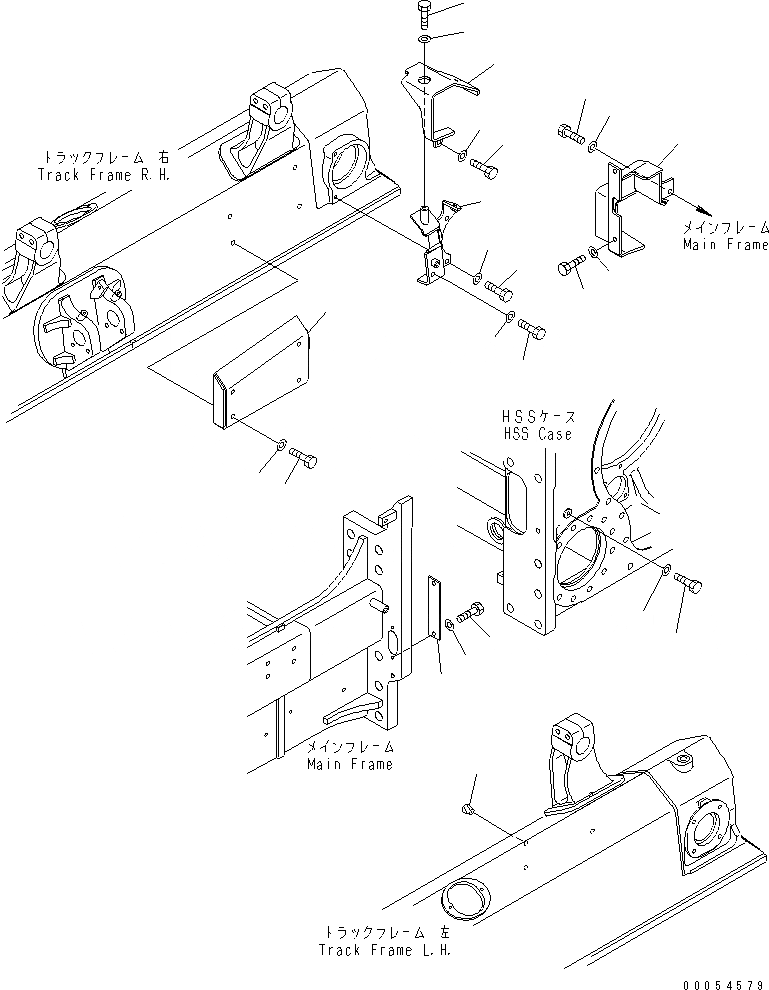 トラックフレーム 右
Track Frame R.H.

メインフレーム
Main Frame

HSSケース
HSS Case

メインフレーム
Main Frame

トラックフレーム 左
Track Frame L.H.

00054579