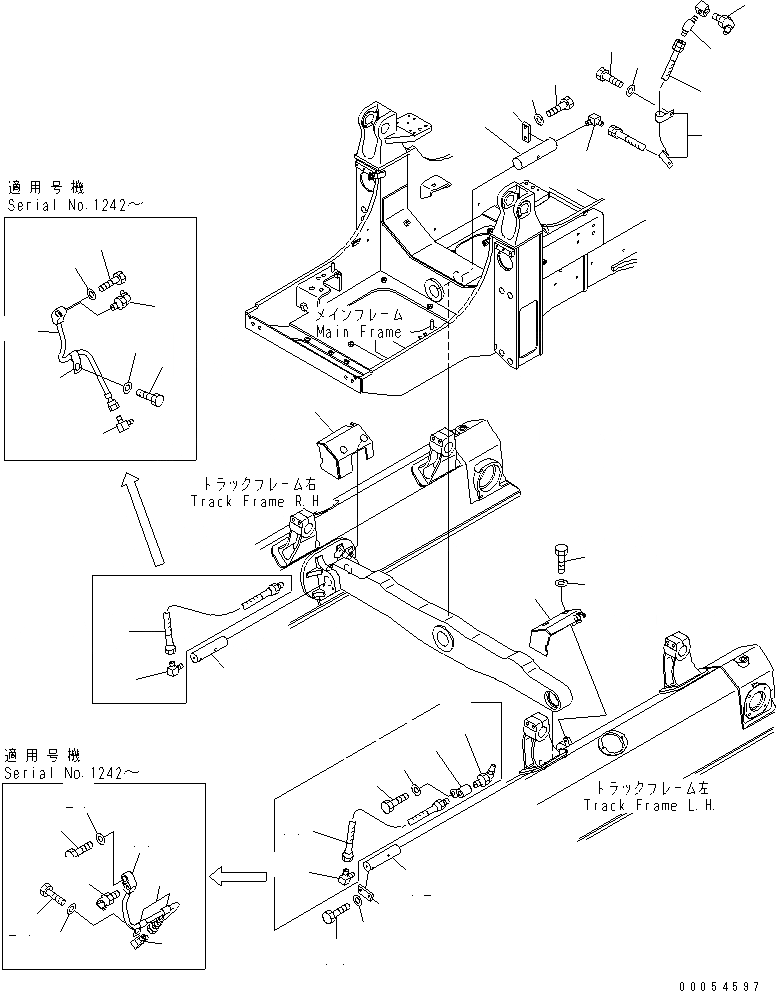 適用号機
Serial No.1242～

メインフレーム
Main Frame

トラックフレーム右
Track Frame R.H

適用号機
Serial No.1242～

トラックフレーム左
Track Frame L.H.

00054597