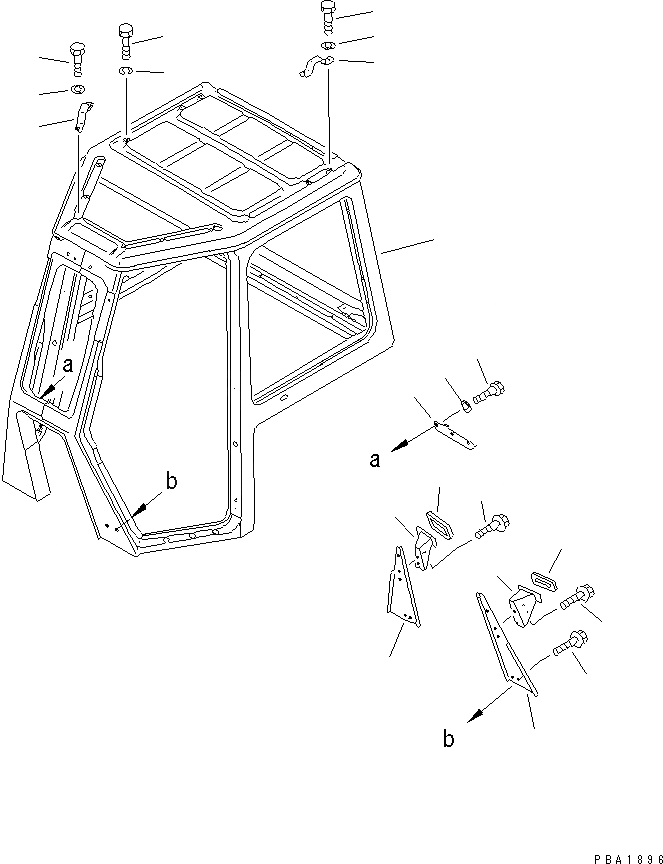 a
b
a
b
PBA1896