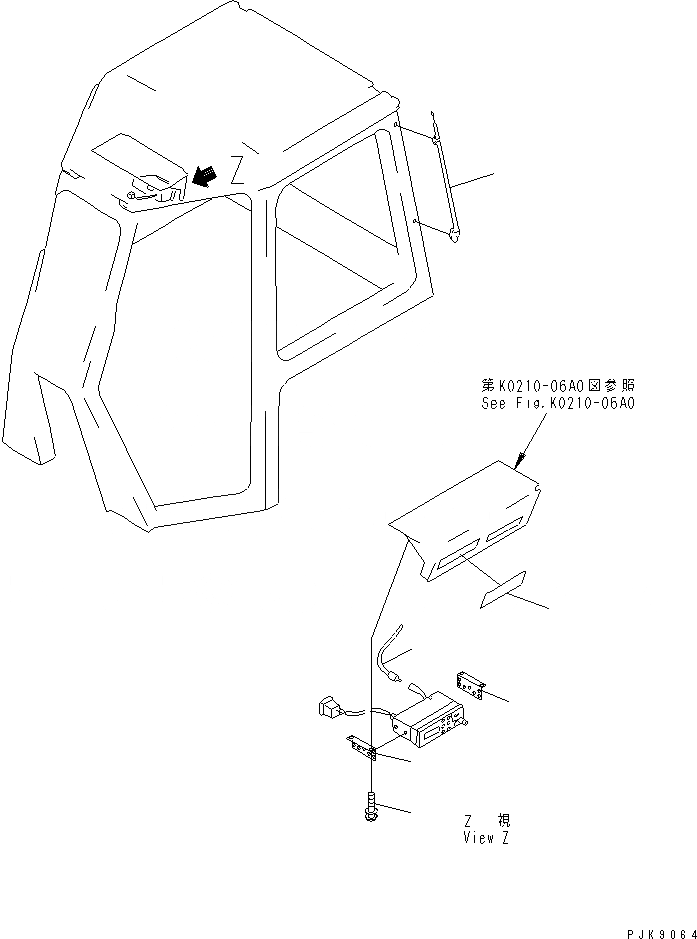 Z

第K0210-06A0図参照
See Fig.K0210-06A0

Z 視
View Z

PJK9064