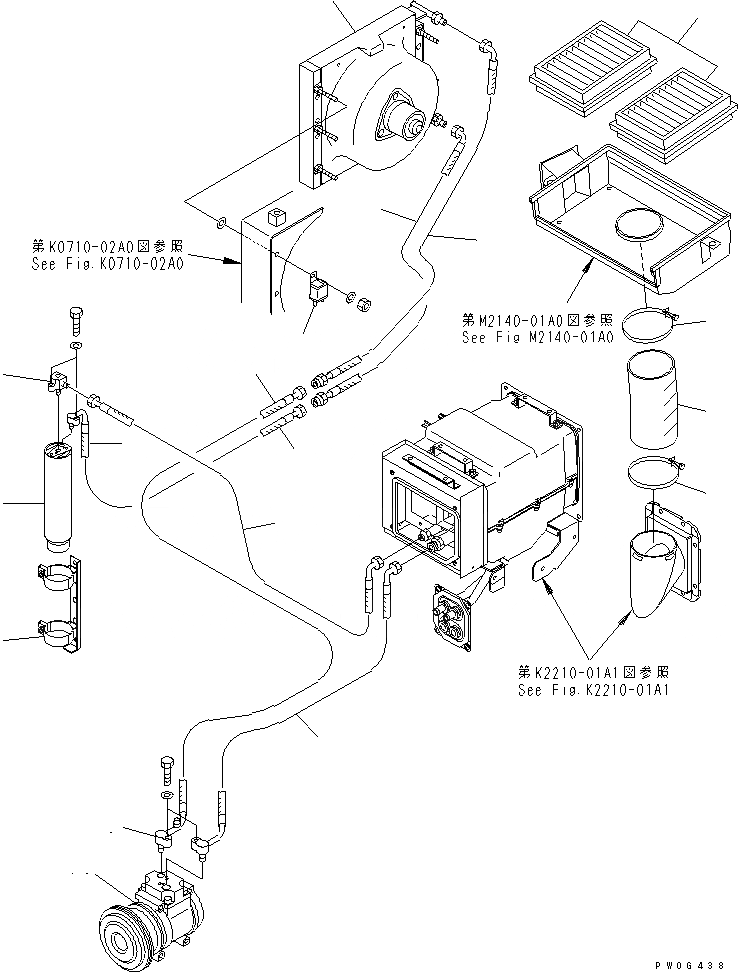 第K0710-02A0図参照
See Fig.K0710-02A0

第M2140-01A0図参照
See Fig M2140-01A0

第K2210-01A1図参照
See Fig.K2210-01A1

PW06438