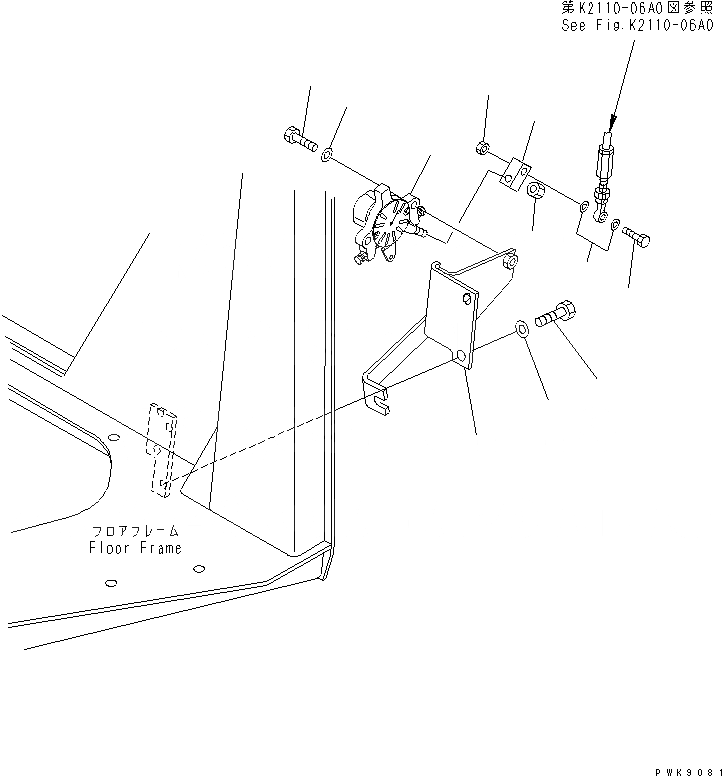 第K2110-06A0図参照
See Fig.K2110-06A0

フロアフレーム
Floor Frame

PWK9081