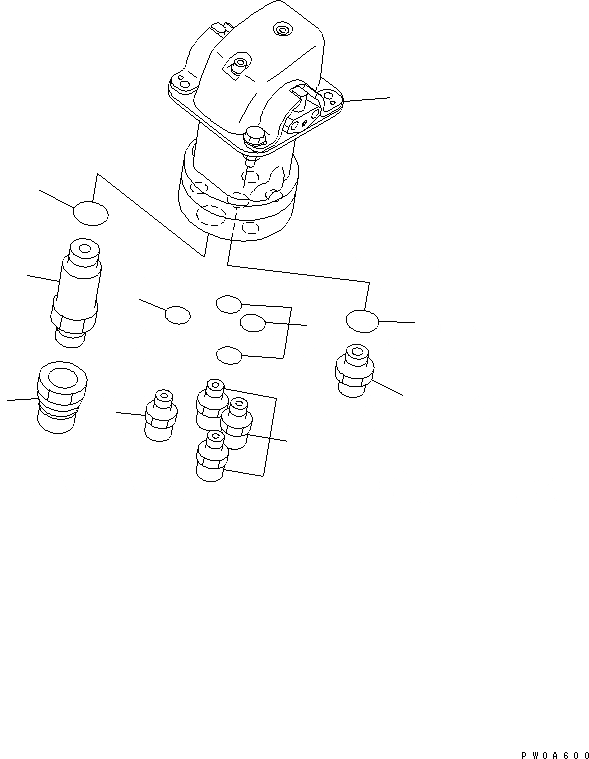 PW0A600