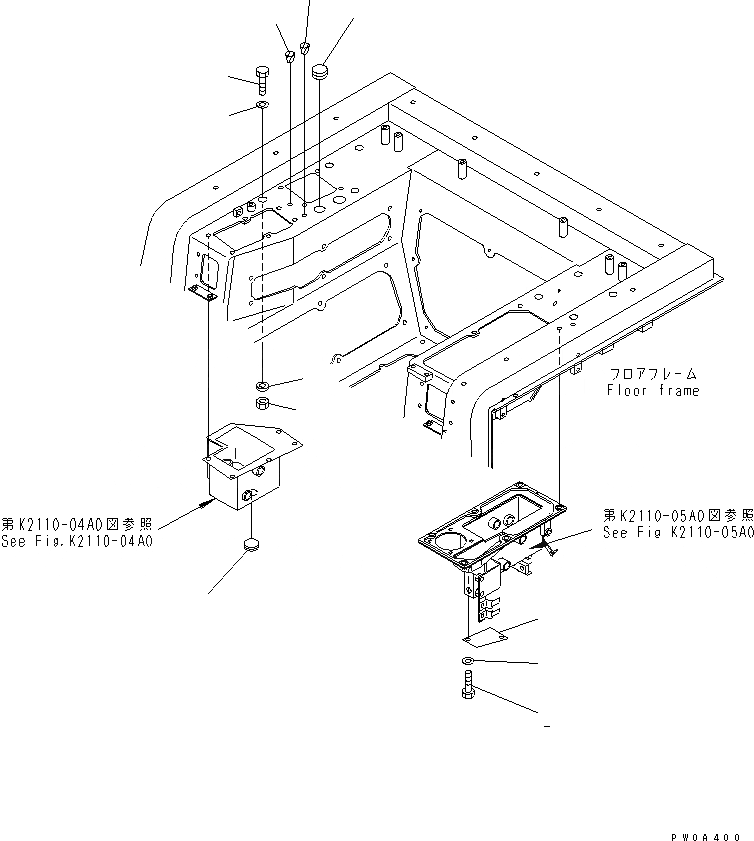 フロアフレーム
Floor frame

第K2110-04A0図参照
See Fig.K2110-04A0

第K2110-05A0図参照
See Fig K2110-05A0

PW0A400