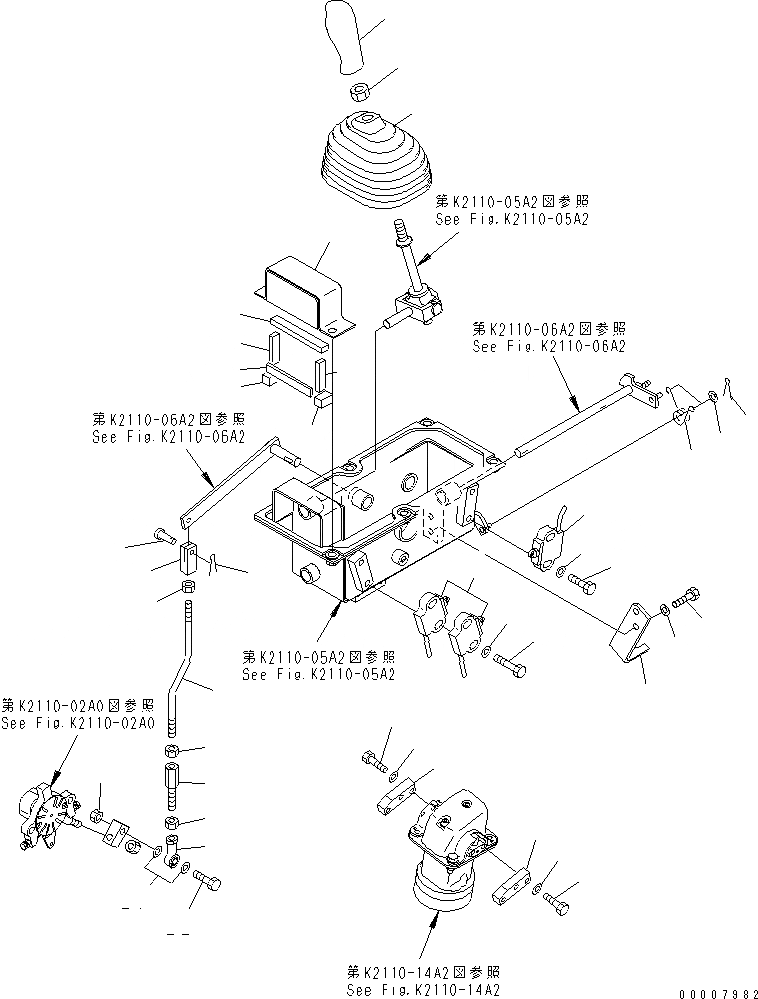 第K2110-05A2図参照
See Fig.K2110-05A2

第K2110-06A2図参照
See Fig.K2110-06A2

第K2110-06A2図参照
See Fig.K2110-06A2

第K2110-05A2図参照
See Fig.K2110-05A2

第K2110-02A0図参照
See Fig.K2110-02A0

第K2110-14A2図参照
See Fig.K2110-14A2

00007982