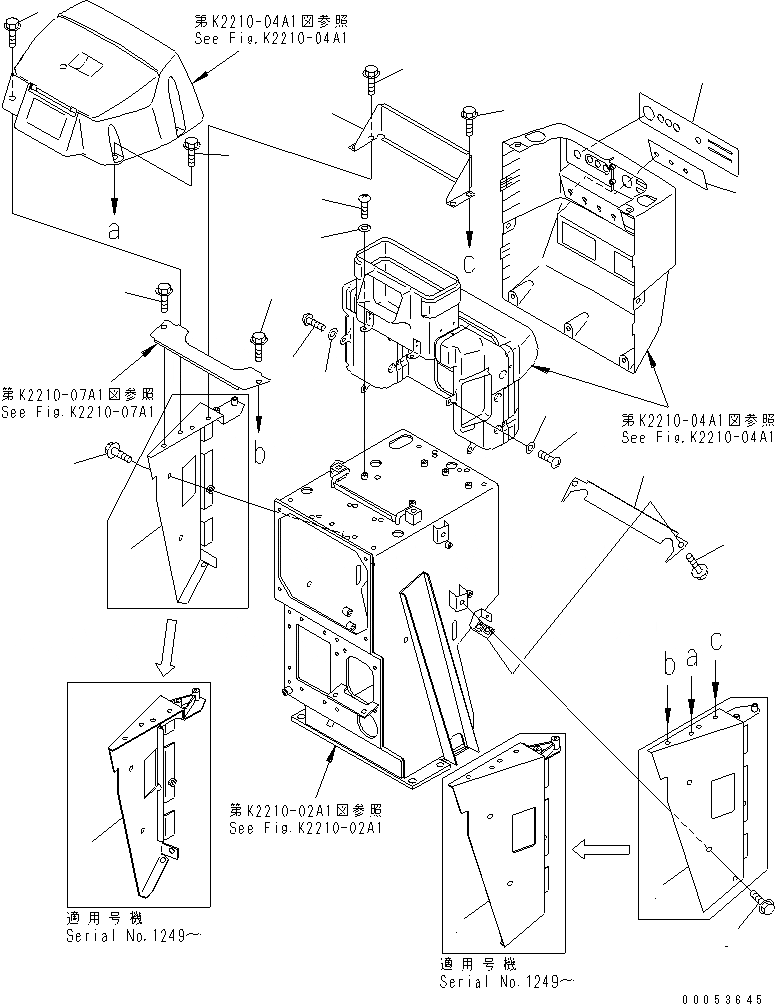 第K2210-04A1図参照
See Fig.K2210-04A1

a

c

第K2210-07A1図参照
See Fig.K2210-07A1

b

第K2210-04A1図参照
See Fig.K2210-04A1

b a c

第K2210-02A1図参照
See Fig.K2210-02A1

適用号機
Serial No.1249~

適用号機
Serial No.1249~

00053645