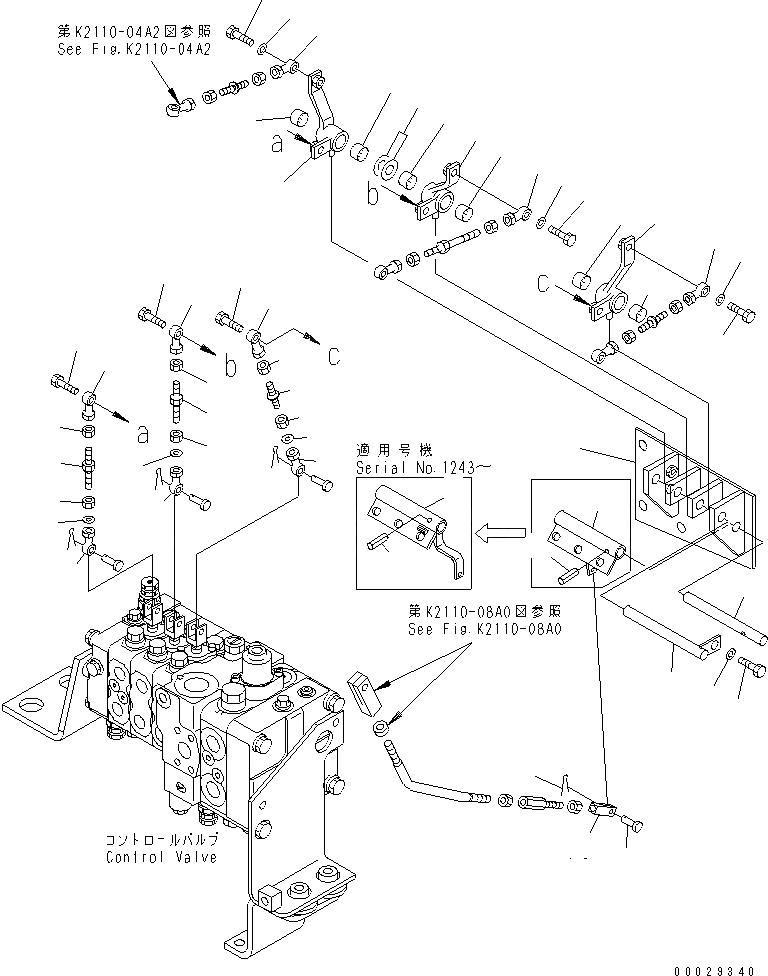 第K2110-04A2図参照
See Fig.K2110-04A2

a

b

c

b

c

a

適用号機
Serial No.1243～

第K2110-08A0図参照
See Fig.K2110-08A0

コントロールバルブ
Control Valve

00029340