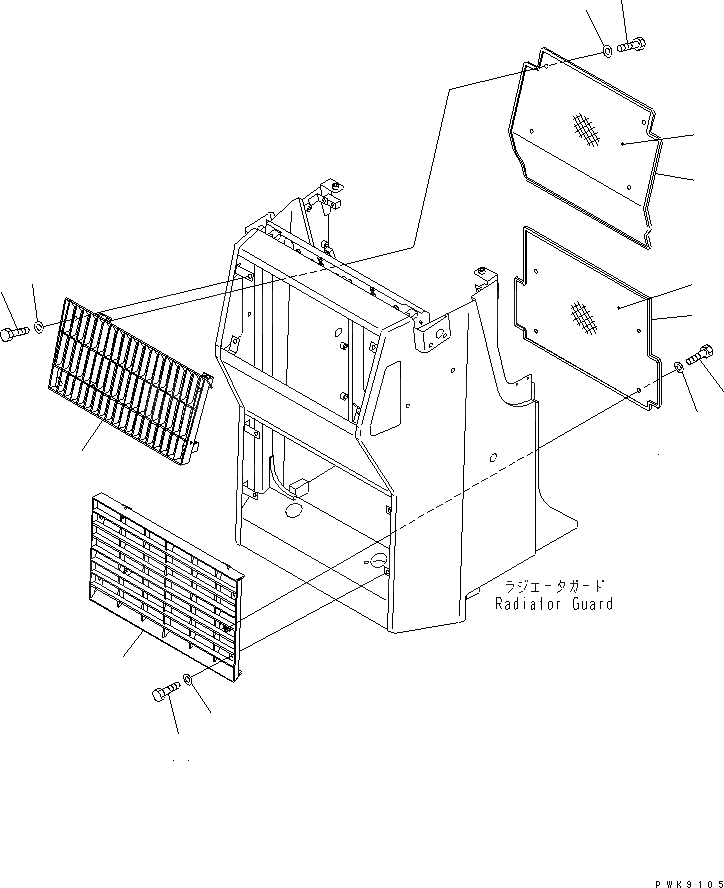 ラジエータガード
Radiator Guard

PWK9105