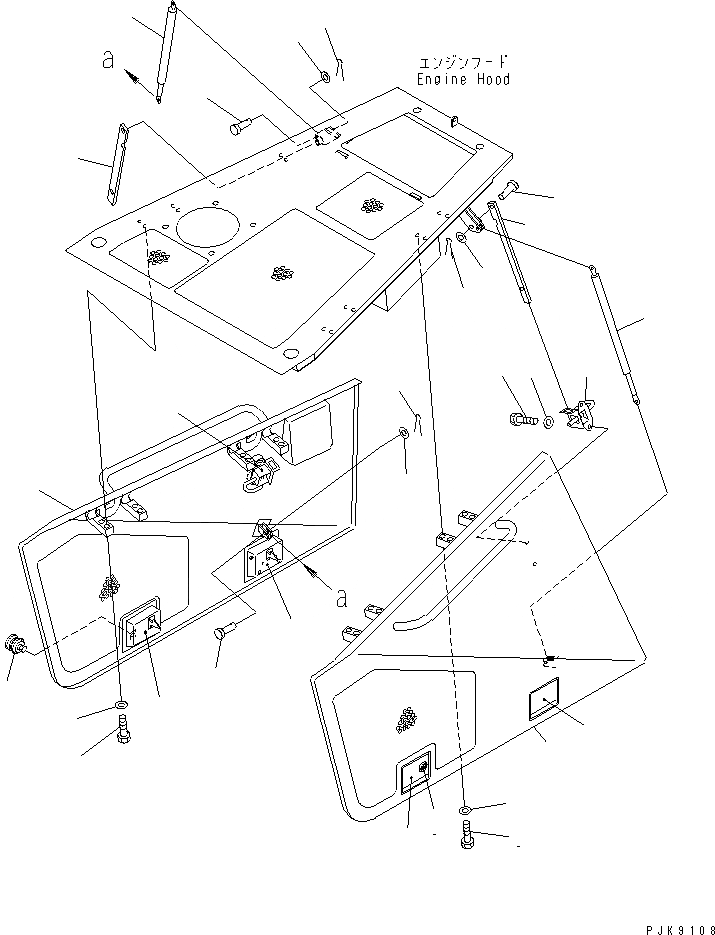 a

エンジンフード
Engine Hood

a

PJK9108