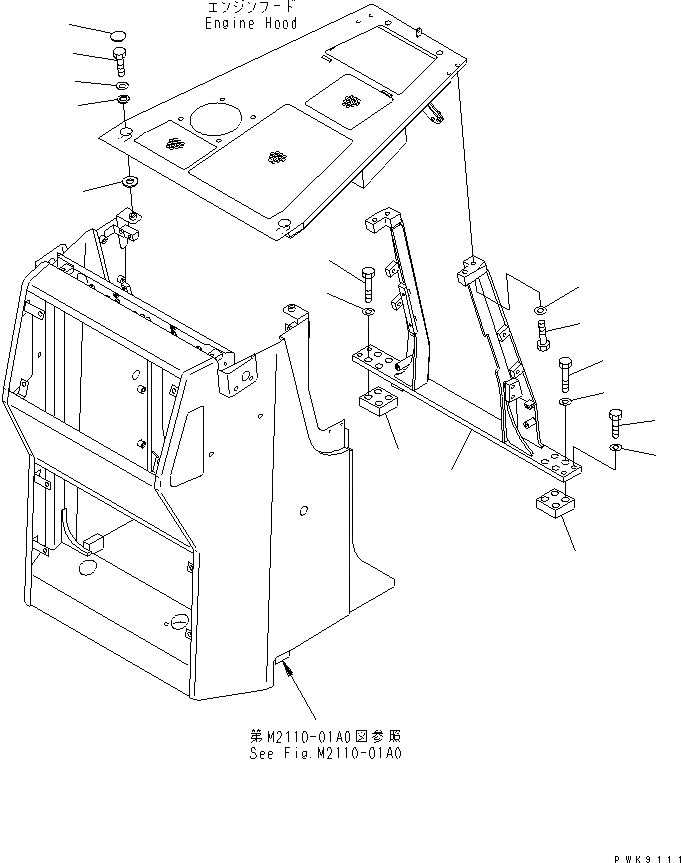 エンジンフード
Engine Hood

第M2110-01A0図参照
See Fig.M2110-01A0

PWK9111