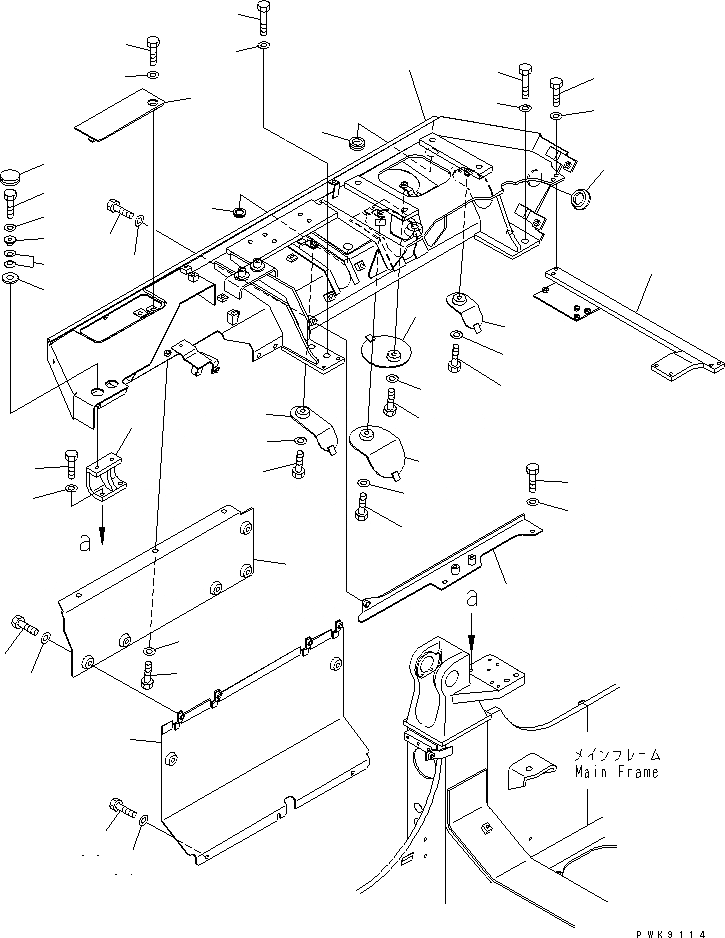 a

a

メインフレーム
Main Frame

PWK9114