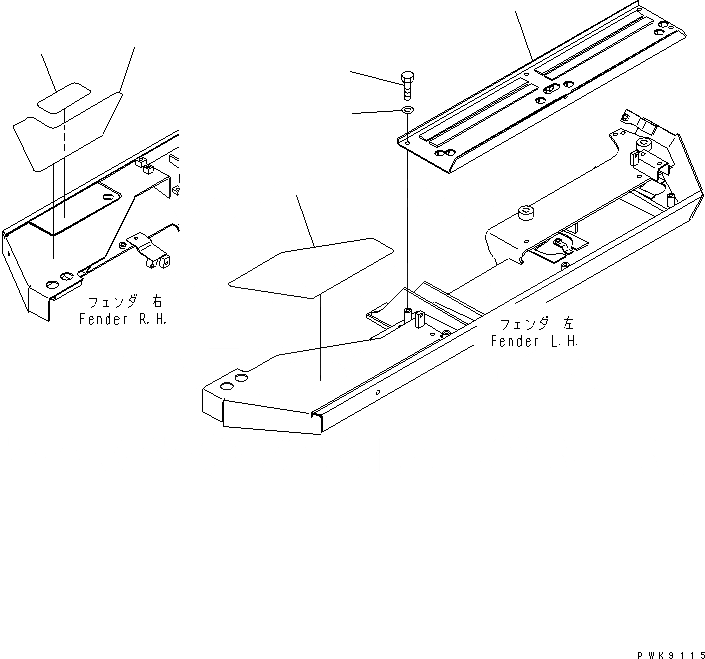 フェンダ 右
Fender R.H.

フェンダ 左
Fender L.H.

PWK9115