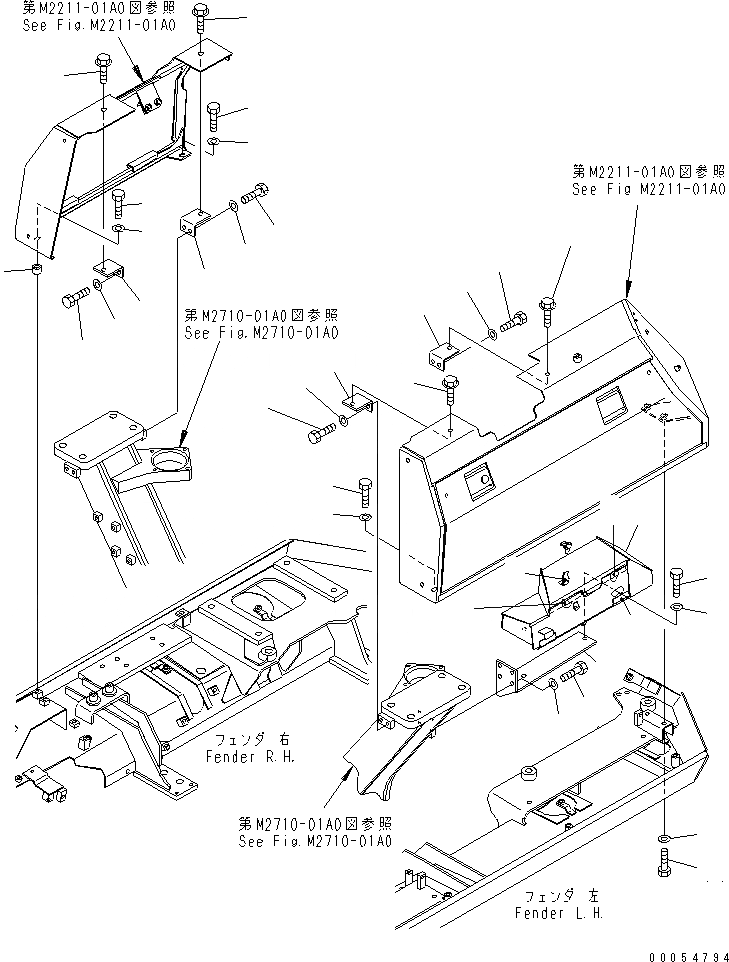 第M2211-01A0図参照
See Fig.M2211-01A0

第M2211-01A0図参照
See Fig M2211-01A0

第M2710-01A0図参照
See Fig.M2710-01A0

フェンダ 右
Fender R.H.

第M2710-01A0図参照
See Fig.M2710-01A0

フェンダ 左
Fender L.H.

00054794