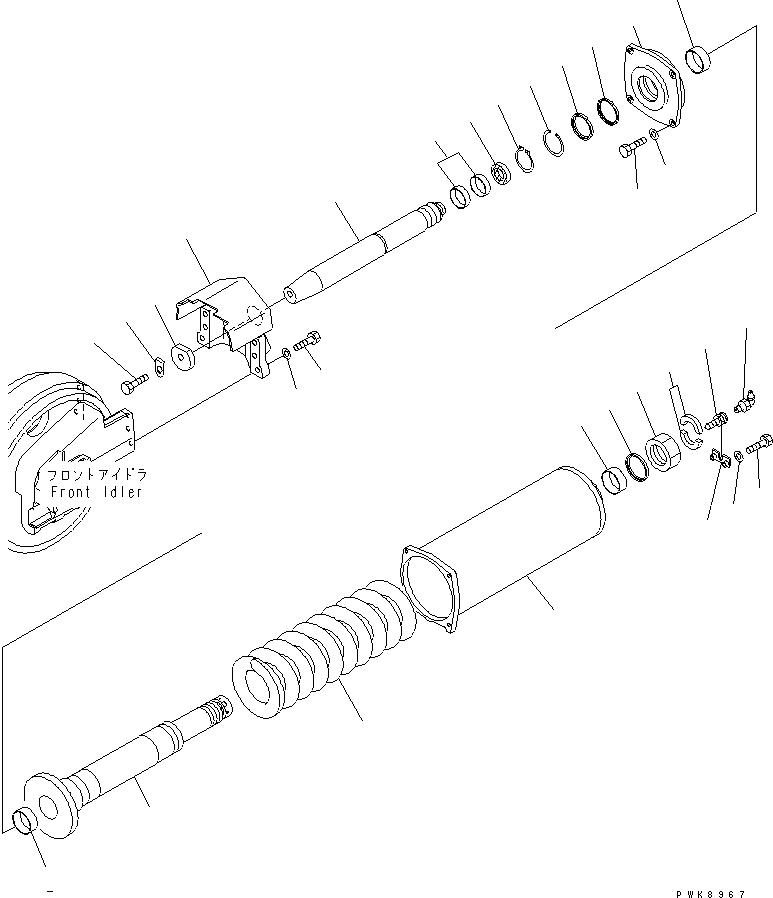 フロントアイドラ
Front Idler

PWK8967