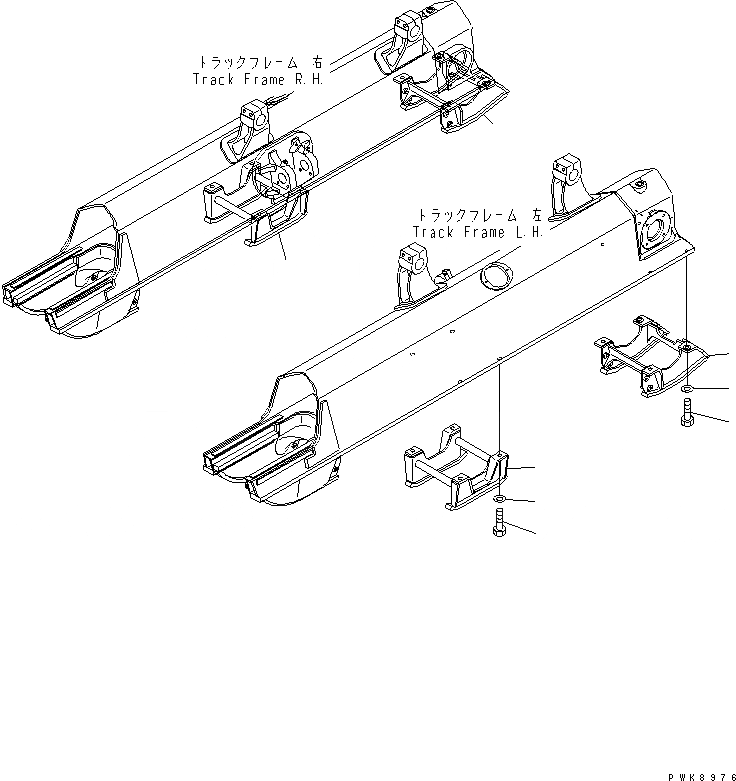 トラックフレーム 右
Track Frame R.H.

トラックフレーム 左
Track Frame L.H.

PWK8976