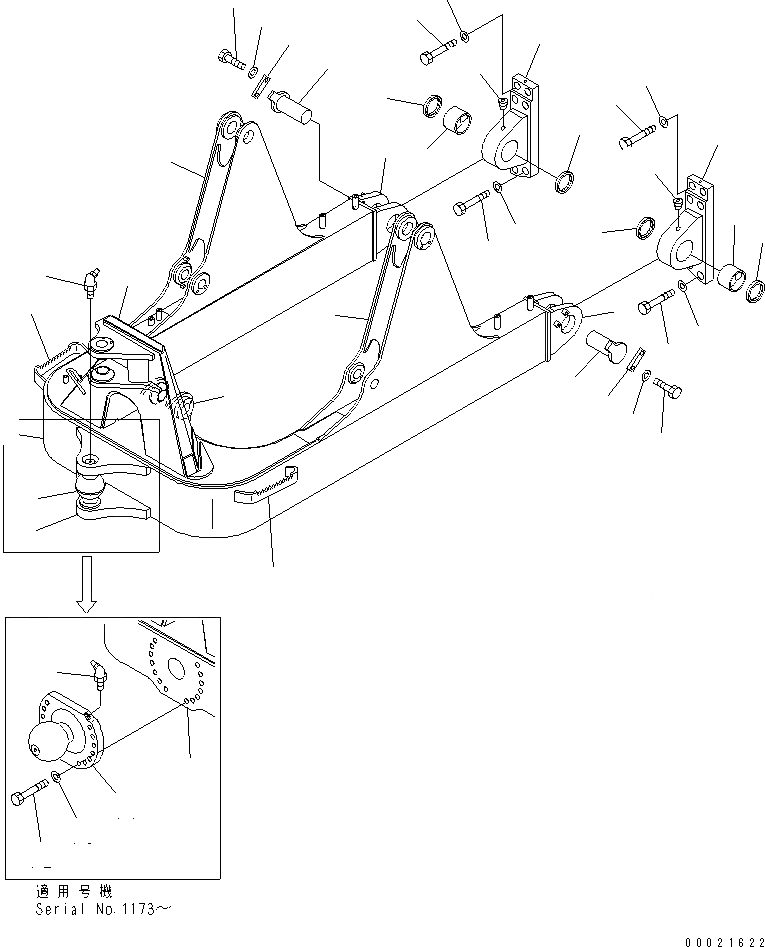 適用号機
Serial No.1173～

00021622