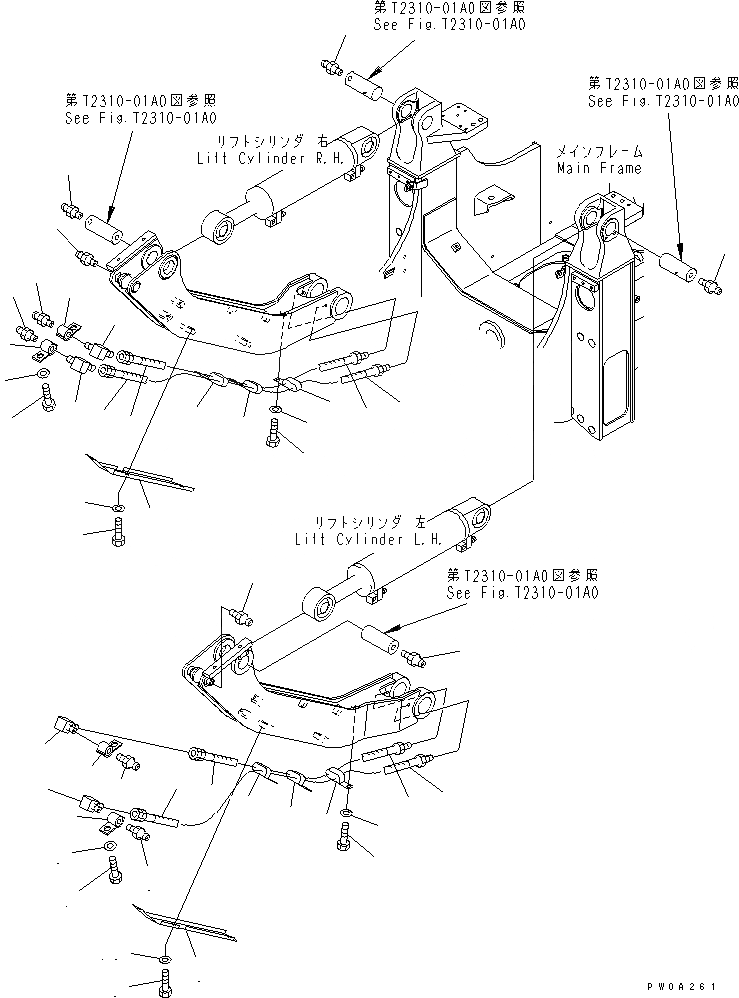 第T2310-01A0図参照
See Fig.T2310-01A0

第T2310-01A0図参照
See Fig.T2310-01A0

第T2310-01A0図参照
See Fig.T2310-01A0

リフトシリンダ 右
Lift Cylinder R.H.

メインフレーム
Main Frame

リフトシリンダ 左
Lift Cylinder L.H.

第T2310-01A0図参照
See Fig.T2310-01A0

PW0A261