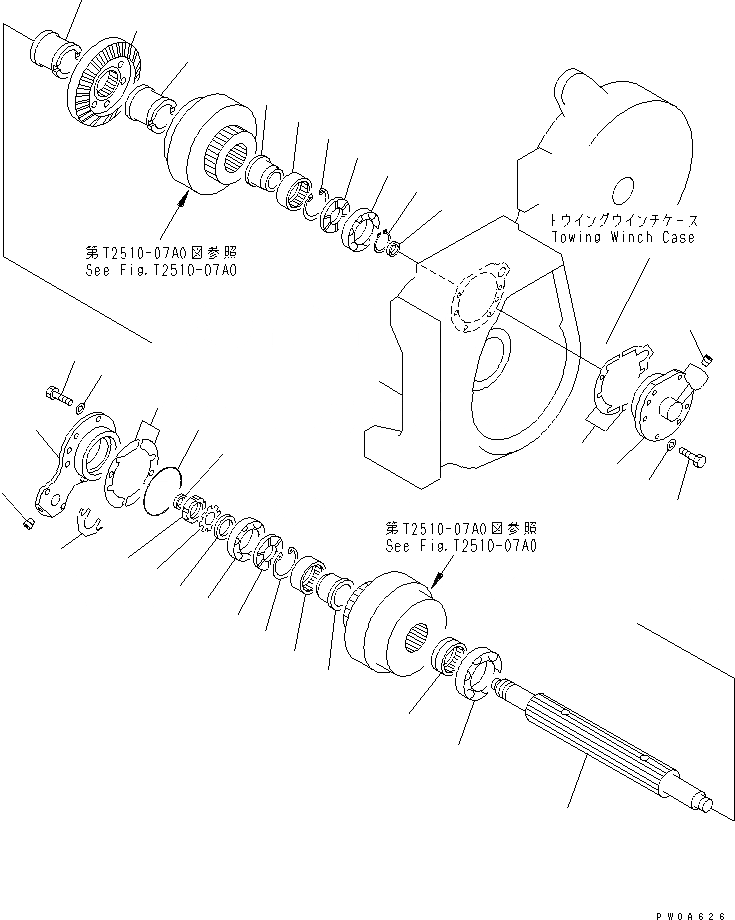 第T2510-07A0図参照
See Fig.T2510-07A0

トウイングウインチケース
Towing Winch Case

第T2510-07A0図参照
See Fig.T2510-07A0

PW0A626