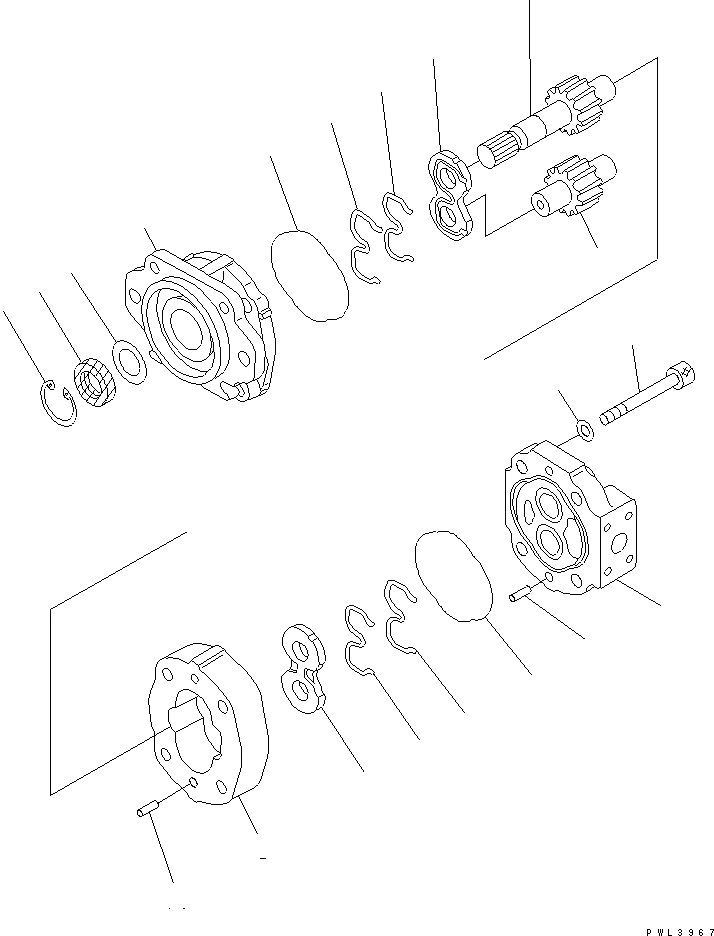 PWL3967