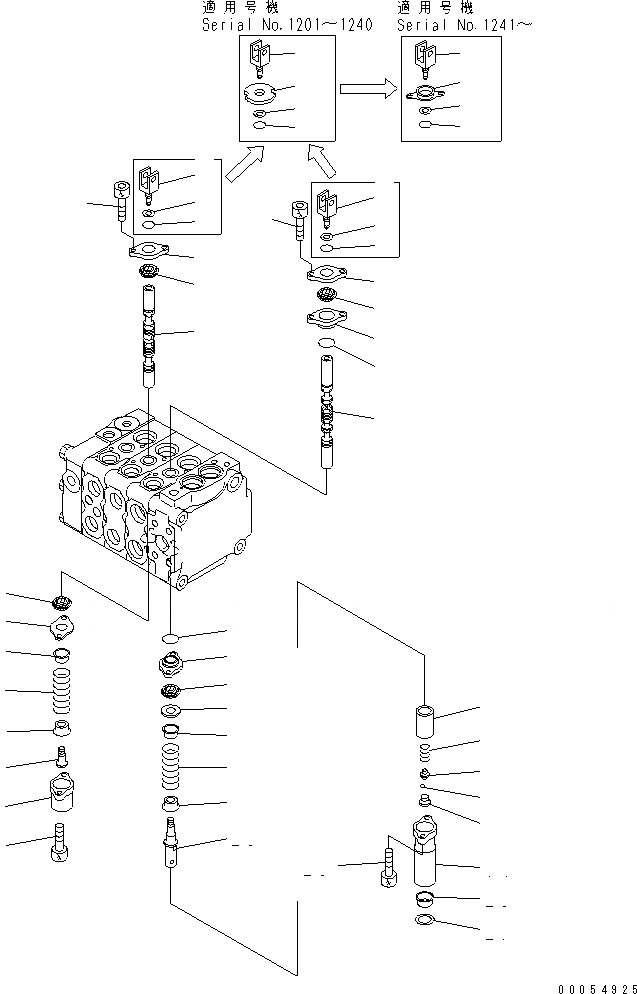 適用号機
Serial No.1201～1240

適用号機
Serial No.1241～

00054925