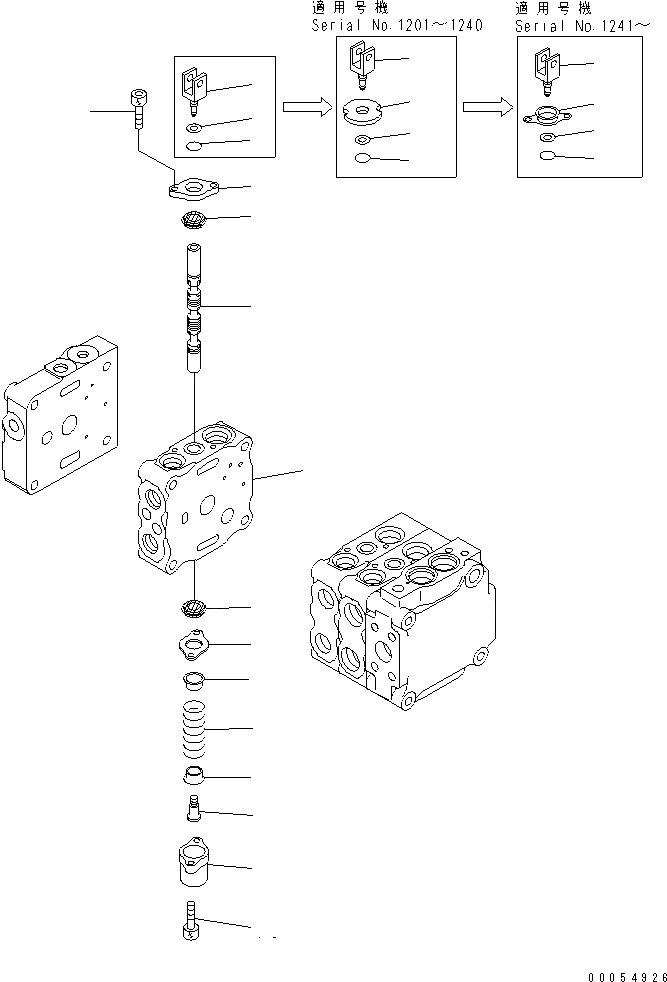 適用号機
Serial No.1201～1240

適用号機
Serial No.1241～

00054926