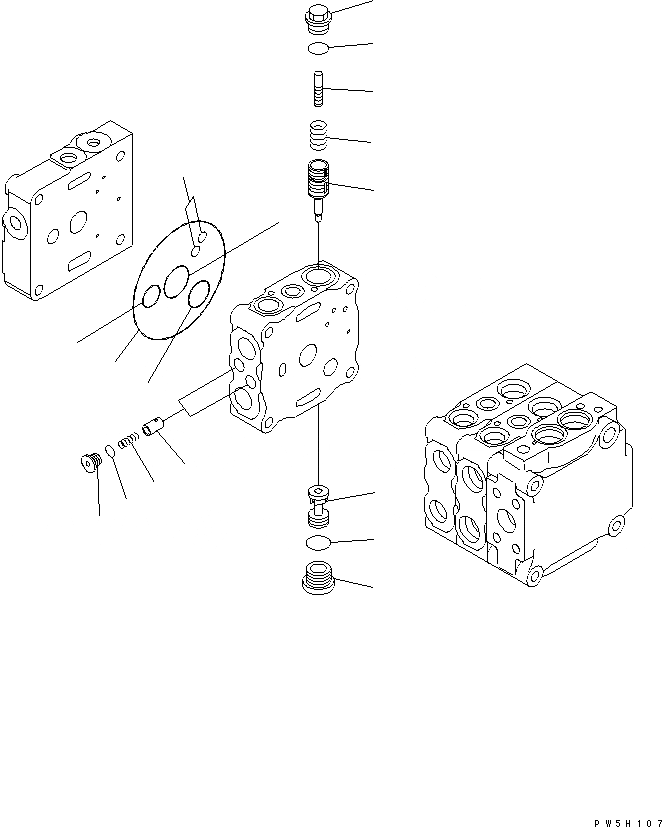 PW5H107