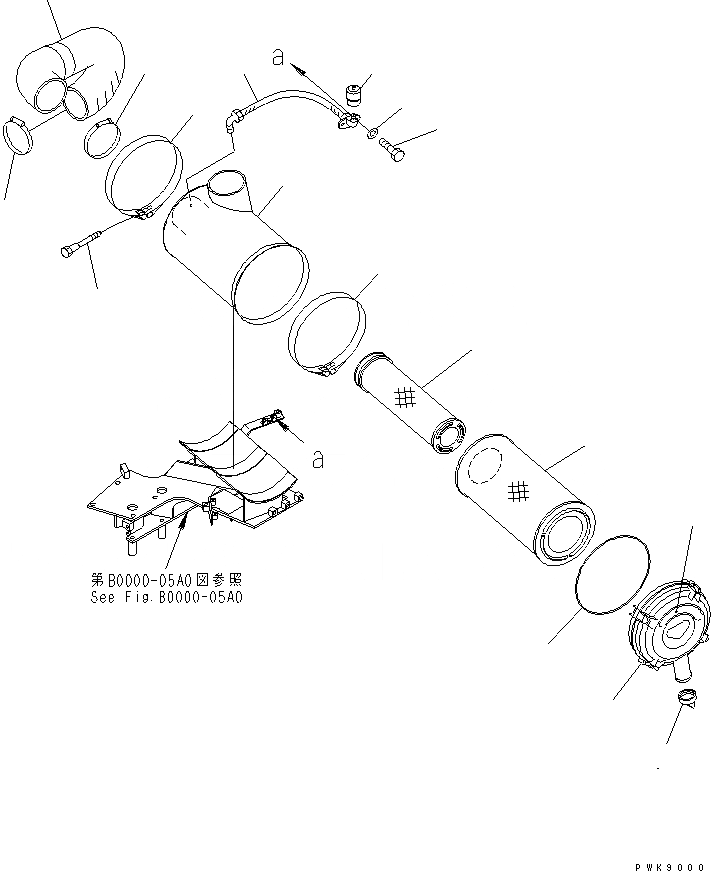 a

a

第B0000-05A0図参照
See Fig.B0000-05A0

PWK9000