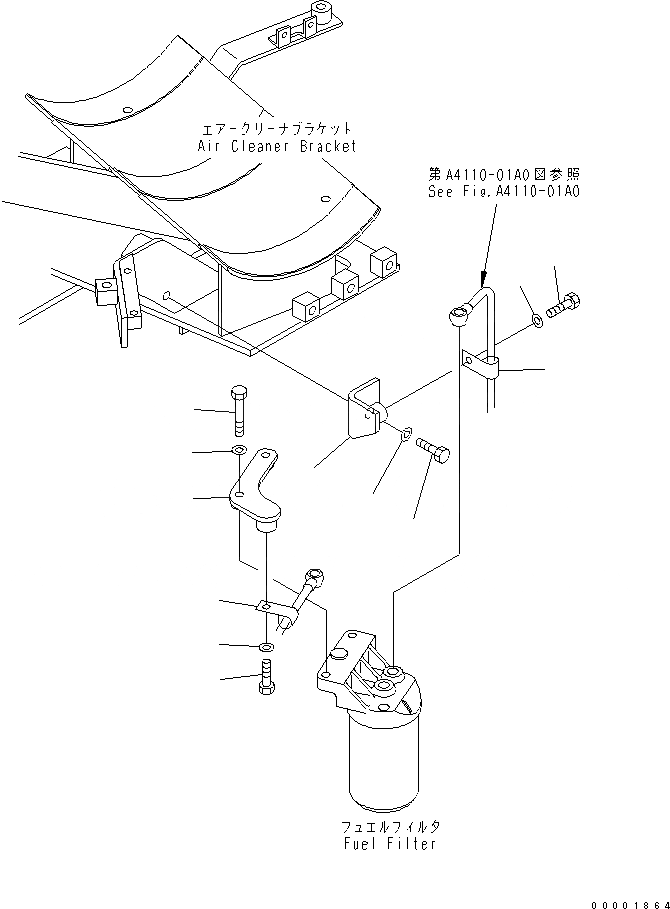 エアークリーナブラケット
Air Cleaner Bracket

第A4110-01A0図参照
See Fig.A4110-01A0

フュエルフィルタ
Fuel Filter

00001864