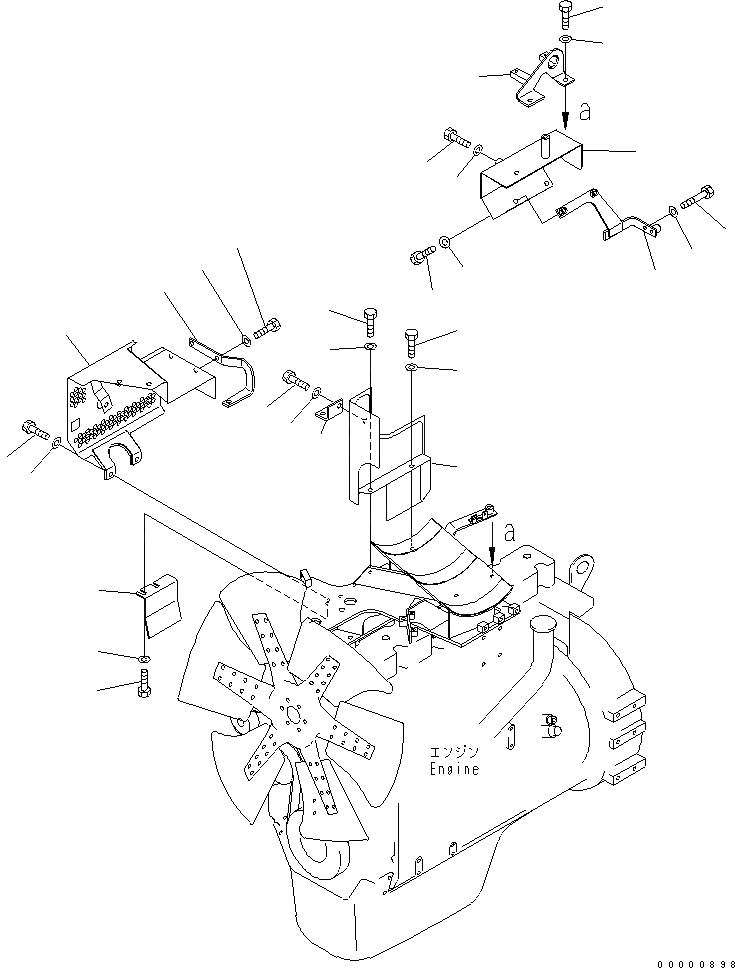 a

a

エンジン
Engine

00000898