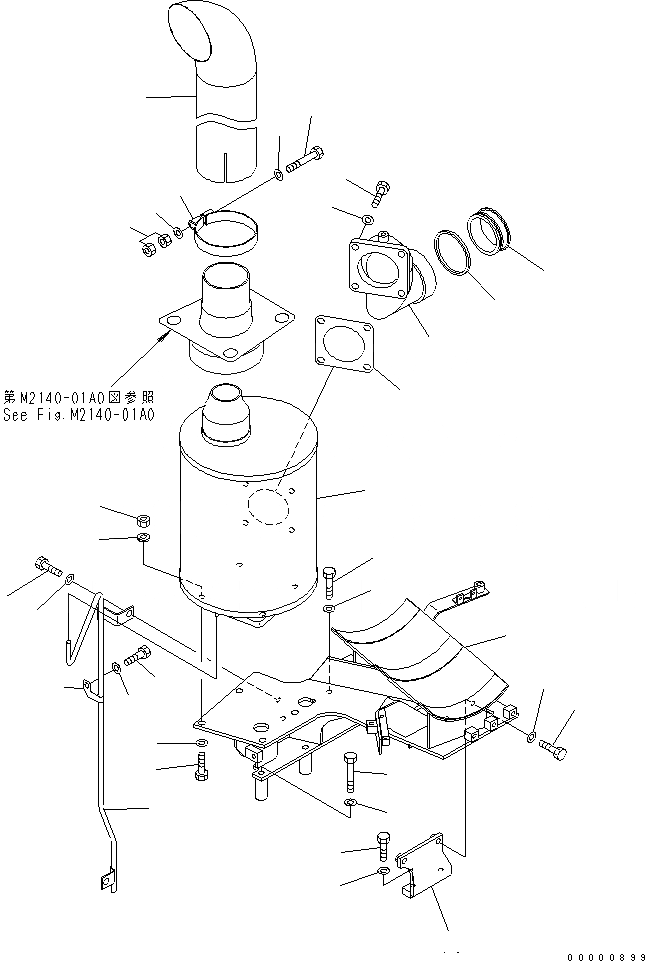 第M2140-01A0図参照
See Fig.M2140-01A0

00000899