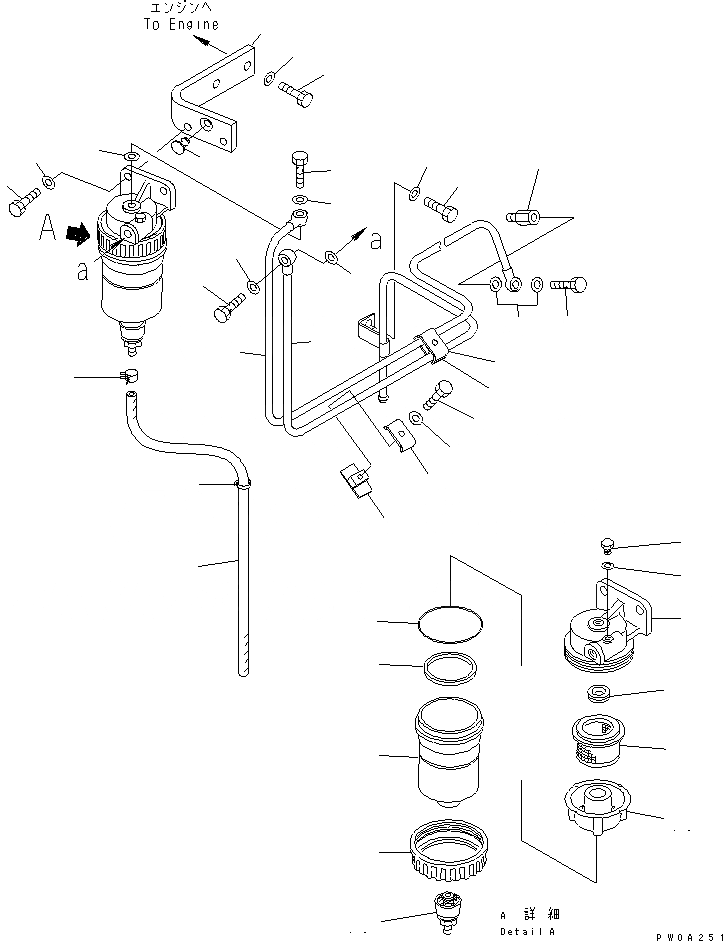 エンジンへ
To Engine

A

a

a

A 詳細
Detail A

PW0A251